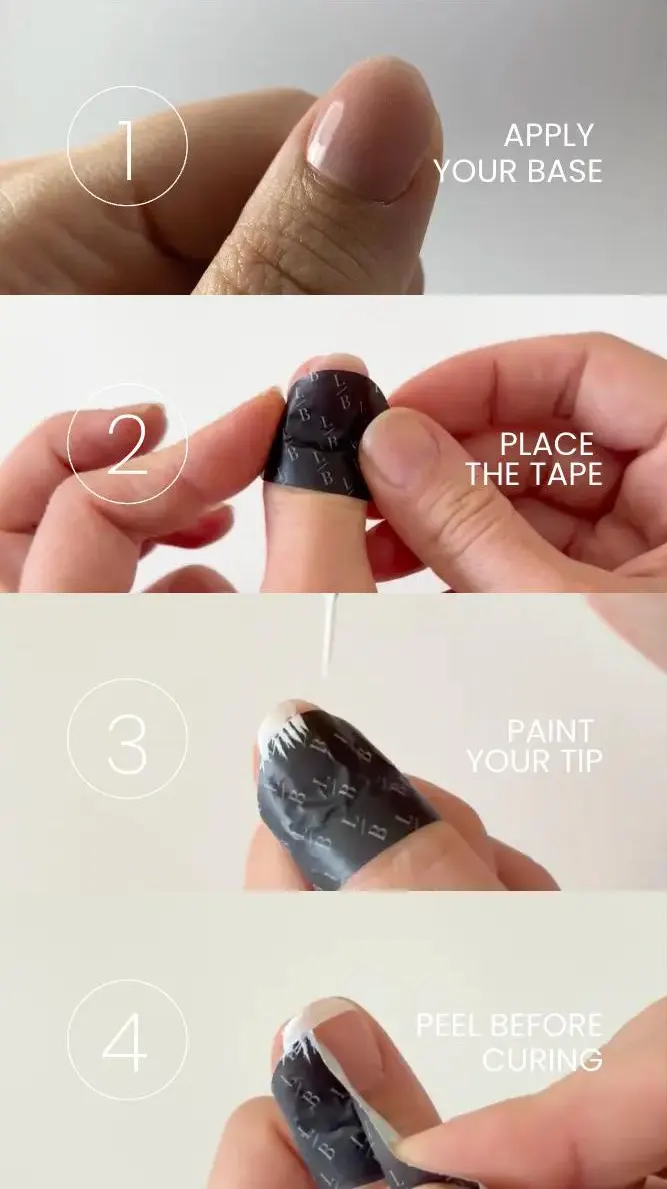 1
APPLY YOUR BASE

2
PLACE THE TAPE

3
PAINT YOUR TIP

4
PEEL BEFORE CURING